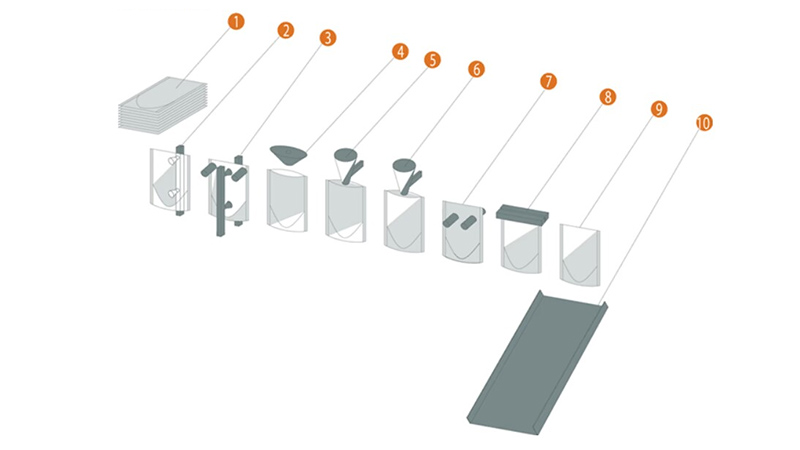 1
2
3
4
5
6
7
8
9
10